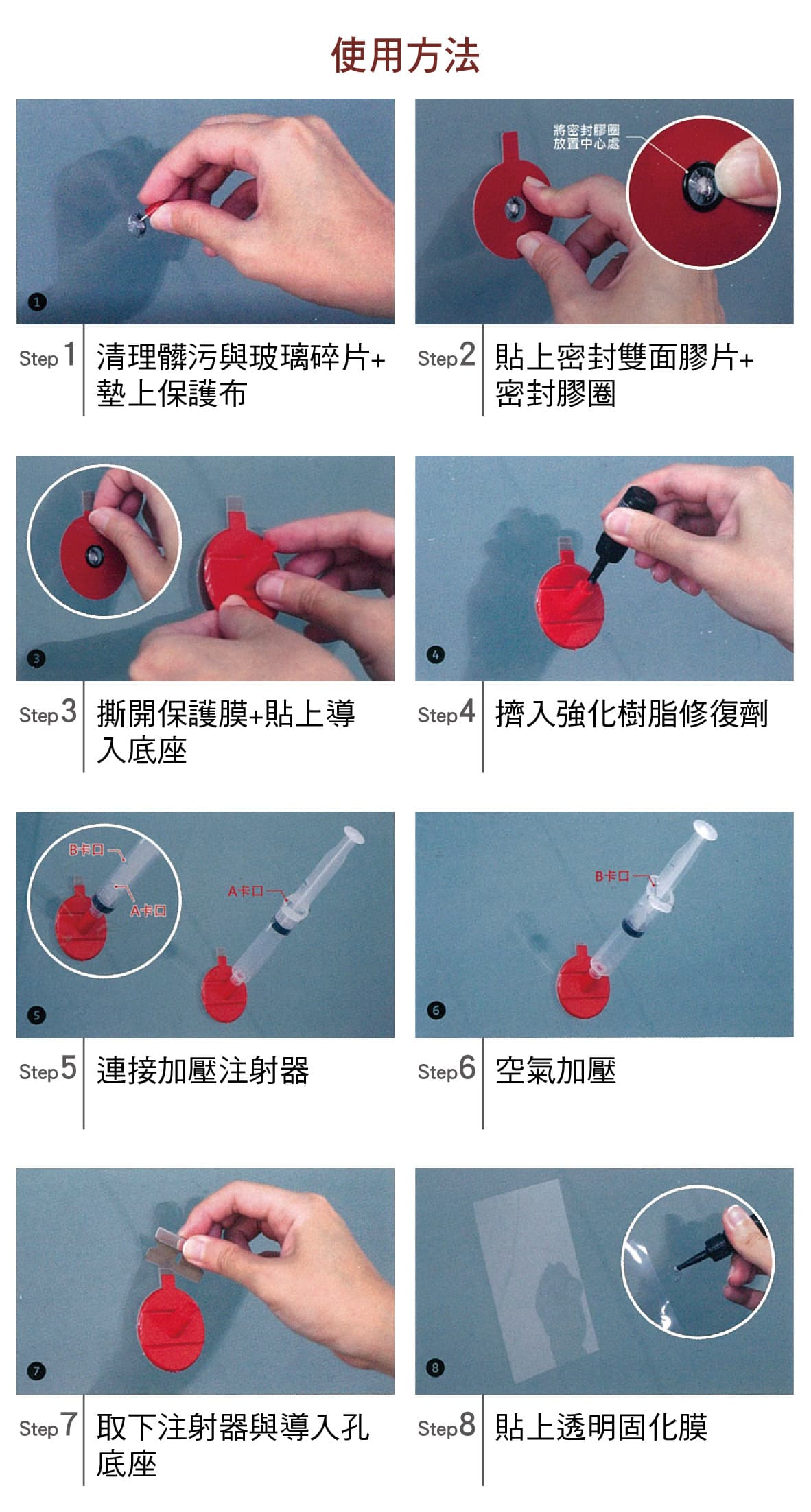 使用方法

1

Step 1 清理髒污與玻璃碎片+墊上保護布

將密封膠圈放置中心處

Step 2 貼上密封雙面膠片+密封膠圈

3

Step 3 撕開保護膜+貼上導入底座

4

Step 4 擠入強化樹脂修復劑

B卡口
A卡口
A卡口

5

Step 5 連接加壓注射器

B卡口

6

Step 6 空氣加壓

7

Step 7 取下注射器與導入孔底座

8

Step 8 貼上透明固化膜